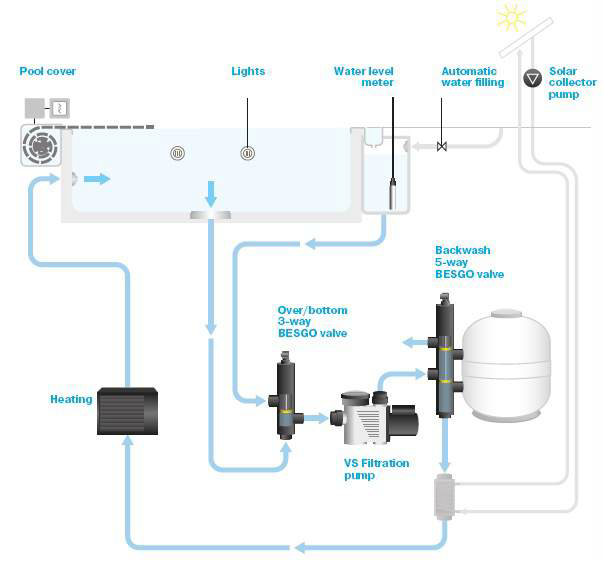 Pool cover

Lights

Water level meter

Automatic water filling

Solar collector pump

Backwash 5-way BESGO valve

Over/bottom 3-way BESGO valve

Heating

VS Filtration pump