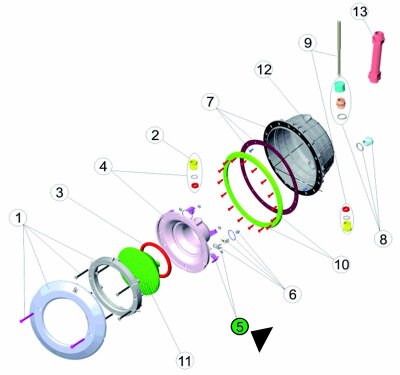 13
9
12
7
2
4
3
1
8
10
6
5
11