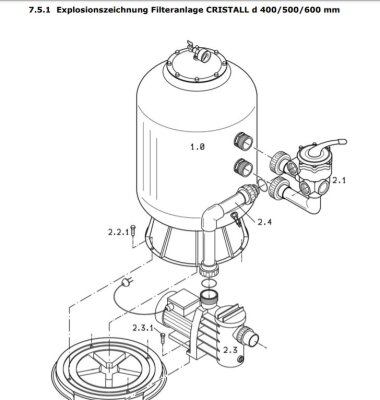 7.5.1 Explosionszeichnung Filteranlage CRISTALL d 400/500/600 mm

1.0

2.1

2.4

2.2.1

2.3.1

2.3