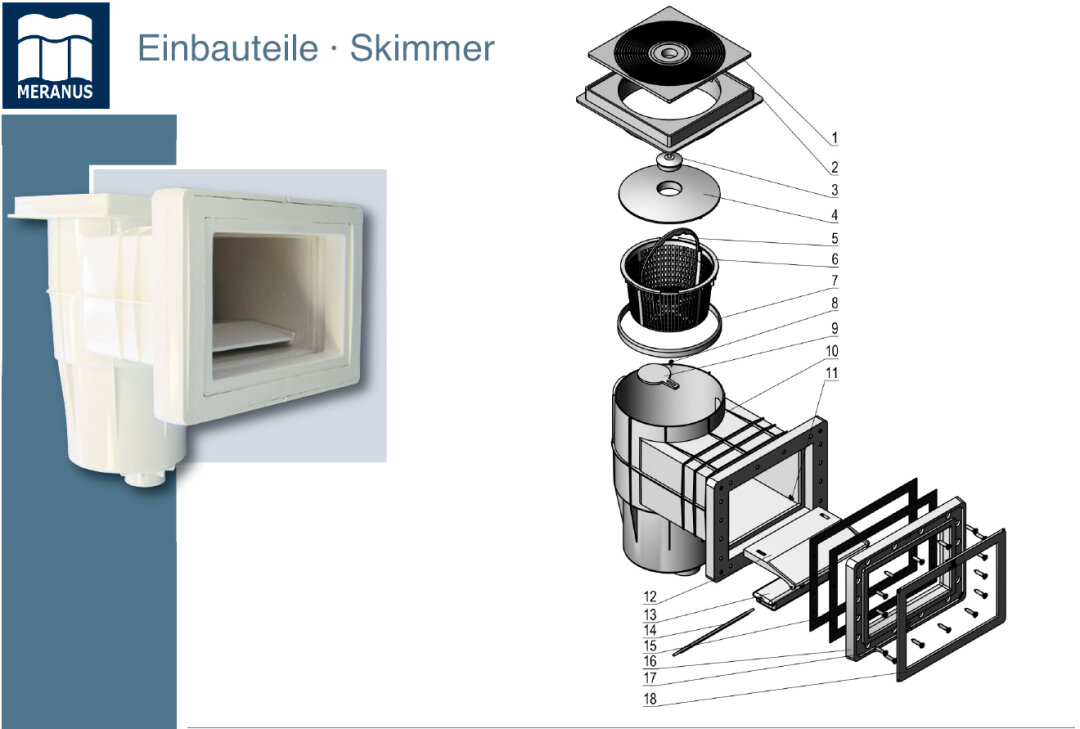 MERANUS

Einbauteile · Skimmer

1
2
3
4
5
6
7
8
9
10
11
12
13
14
15
16
17
18