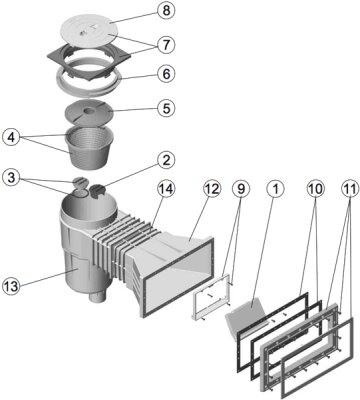 8
7
6
5
4
2
3
14
12
9
1
10
11
13