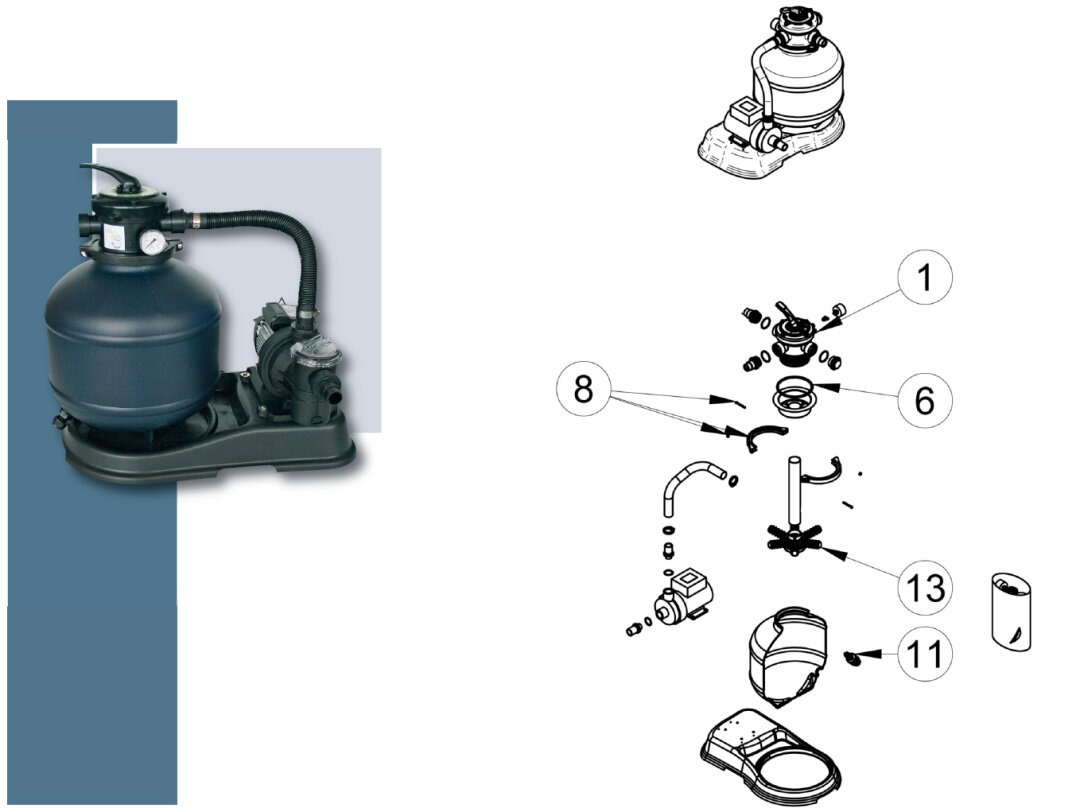 1

8

6

13

11